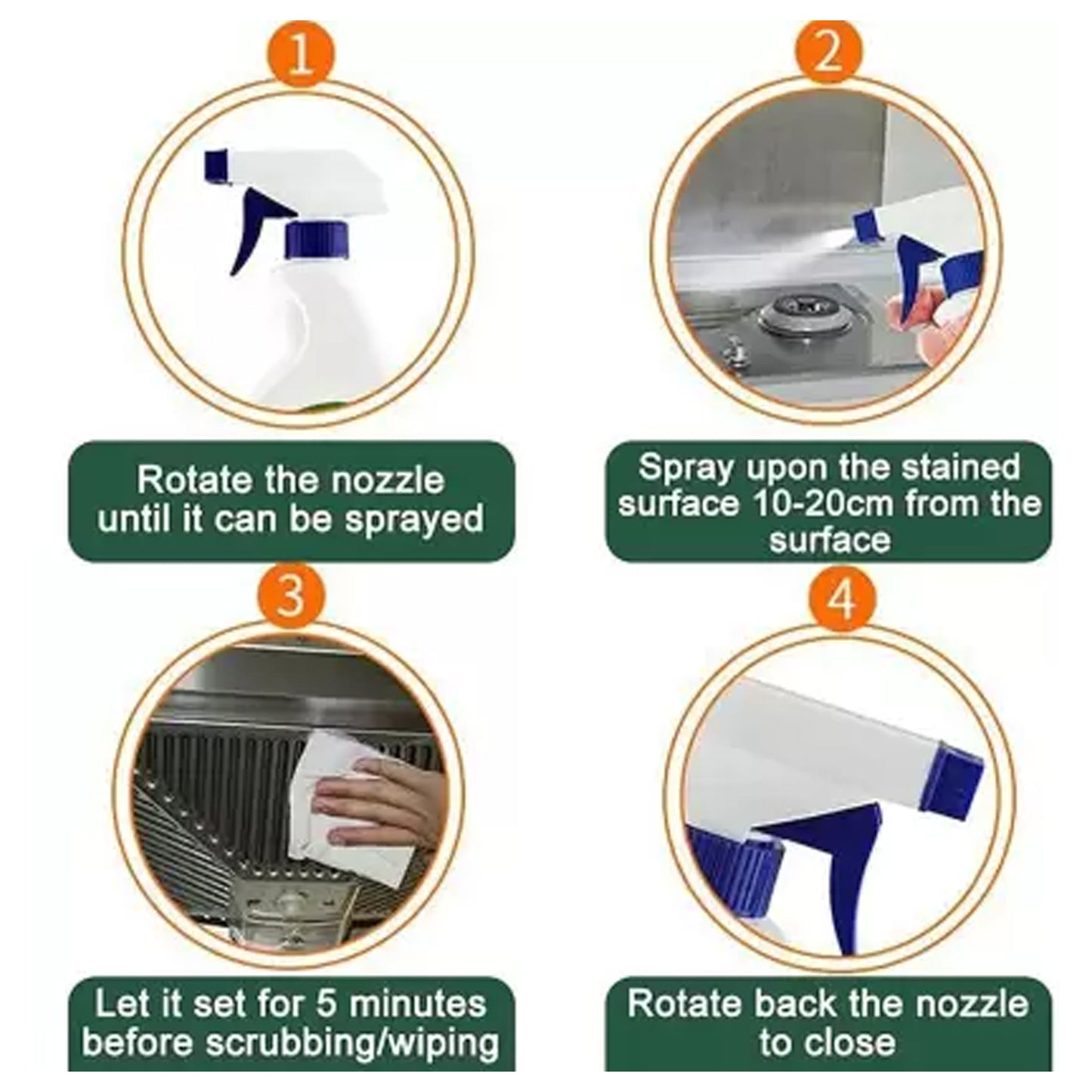 1

Rotate the nozzle until it can be sprayed

2

Spray upon the stained surface 10-20cm from the surface

3

Let it set for 5 minutes before scrubbing/wiping

4

Rotate back the nozzle to close