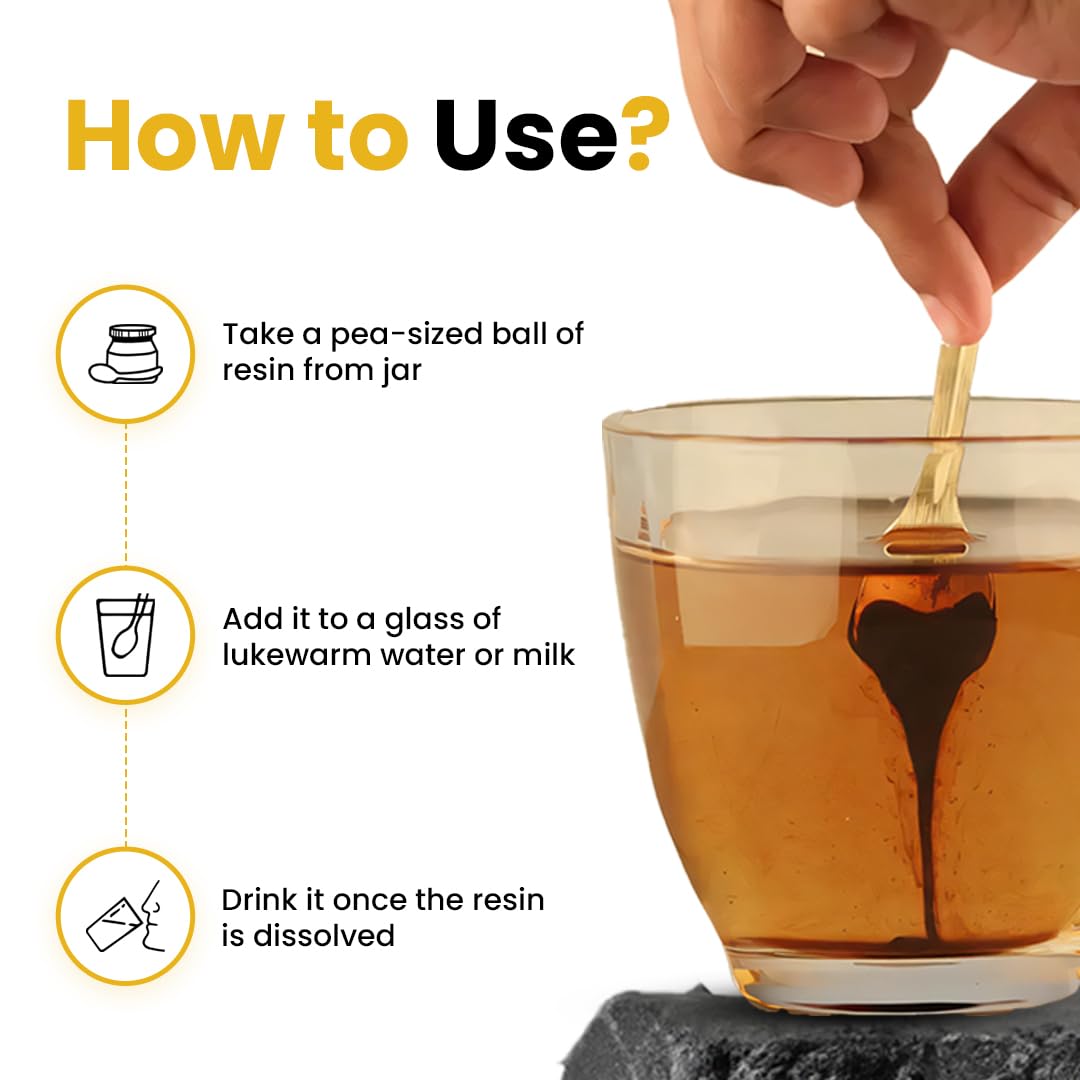 How to Use?

Take a pea-sized ball of resin from jar

Add it to a glass of lukewarm water or milk

Drink it once the resin is dissolved