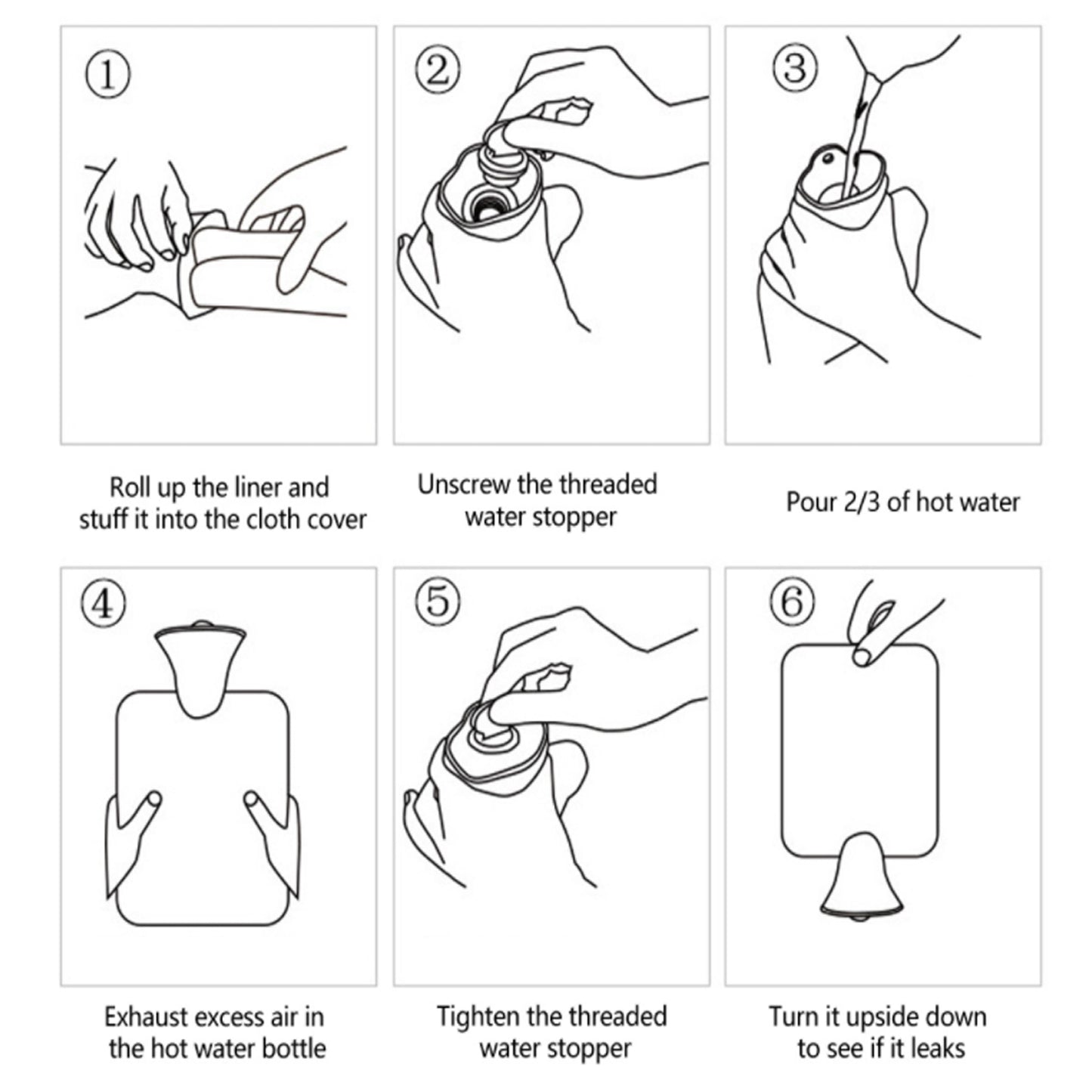 ①

Roll up the liner and stuff it into the cloth cover

②

Unscrew the threaded water stopper

③

Pour 2/3 of hot water

④

Exhaust excess air in the hot water bottle

⑤

Tighten the threaded water stopper

⑥

Turn it upside down to see if it leaks