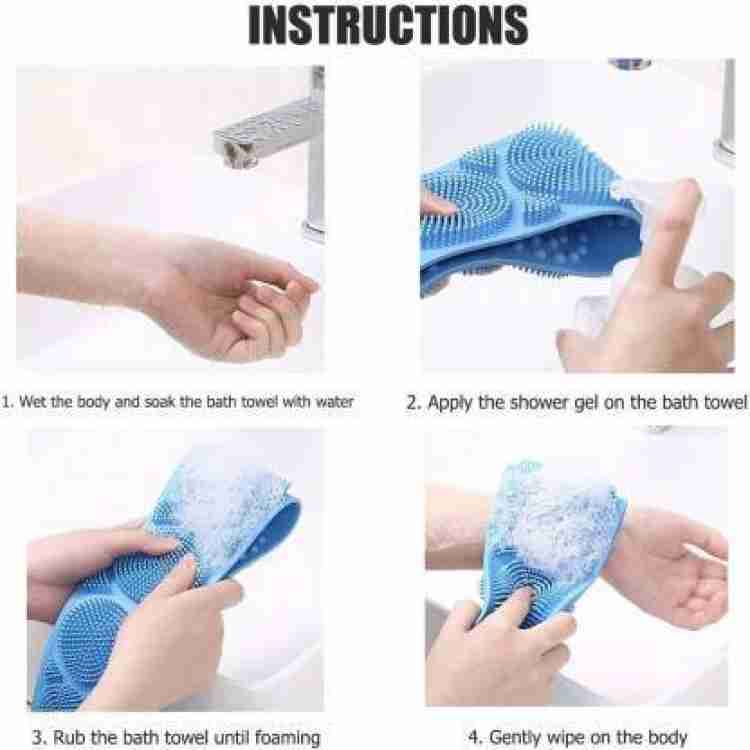 INSTRUCTIONS

1. Wet the body and soak the bath towel with water

2. Apply the shower gel on the bath towel

3. Rub the bath towel until foaming

4. Gently wipe on the body