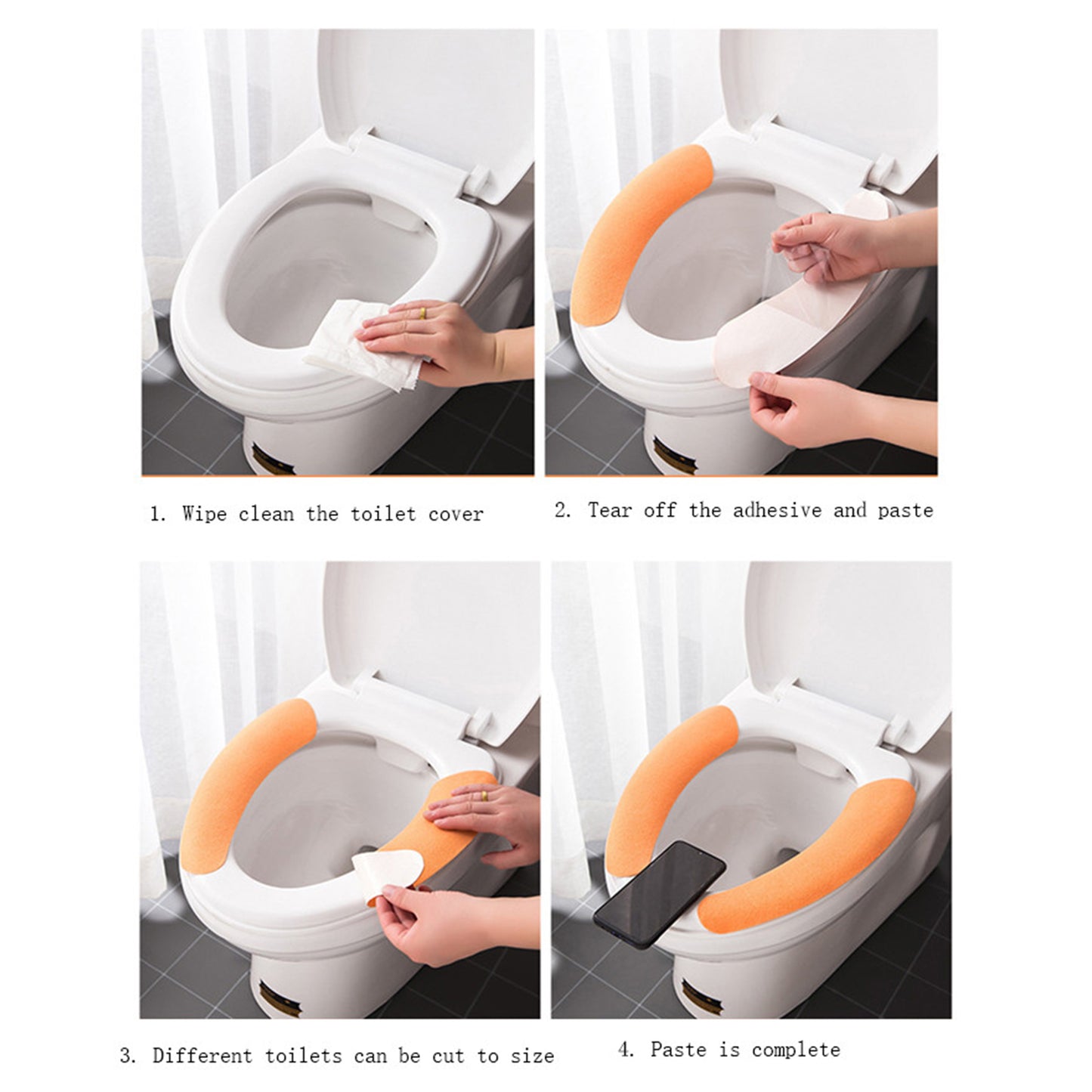 1. Wipe clean the toilet cover

2. Tear off the adhesive and paste

3. Different toilets can be cut to size

4. Paste is complete