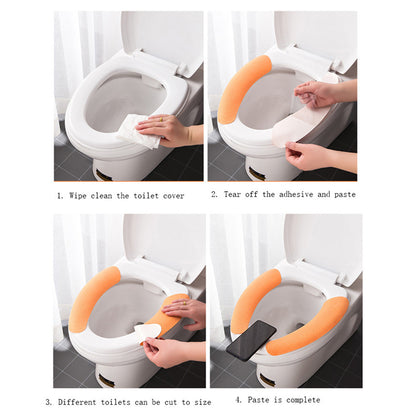 1. Wipe clean the toilet cover

2. Tear off the adhesive and paste

3. Different toilets can be cut to size

4. Paste is complete