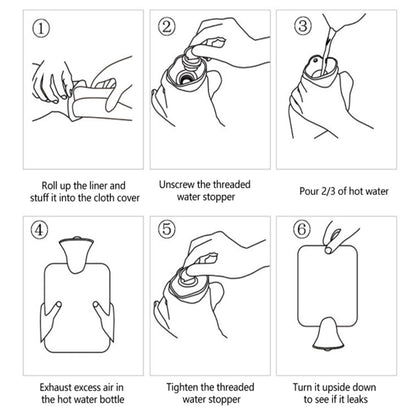 ①

Roll up the liner and stuff it into the cloth cover

②

Unscrew the threaded water stopper

③

Pour 2/3 of hot water

④

Exhaust excess air in the hot water bottle

⑤

Tighten the threaded water stopper

⑥

Turn it upside down to see if it leaks