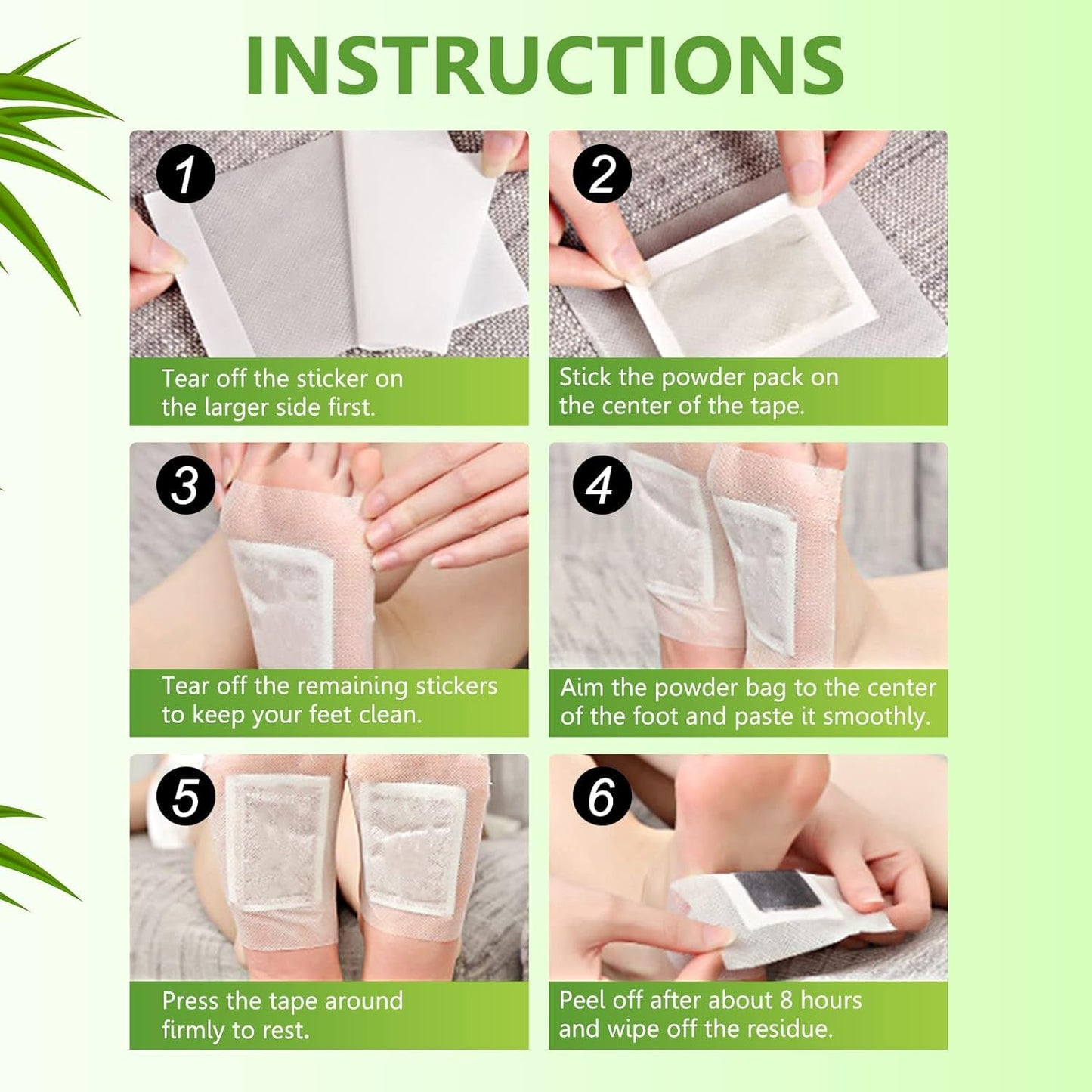 INSTRUCTIONS

1

Tear off the sticker on the larger side first.

2

Stick the powder pack on the center of the tape.

3

Tear off the remaining stickers to keep your feet clean.

4

Aim the powder bag to the center of the foot and paste it smoothly.

5

Press the tape around firmly to rest.

6

Peel off after about 8 hours and wipe off the residue.