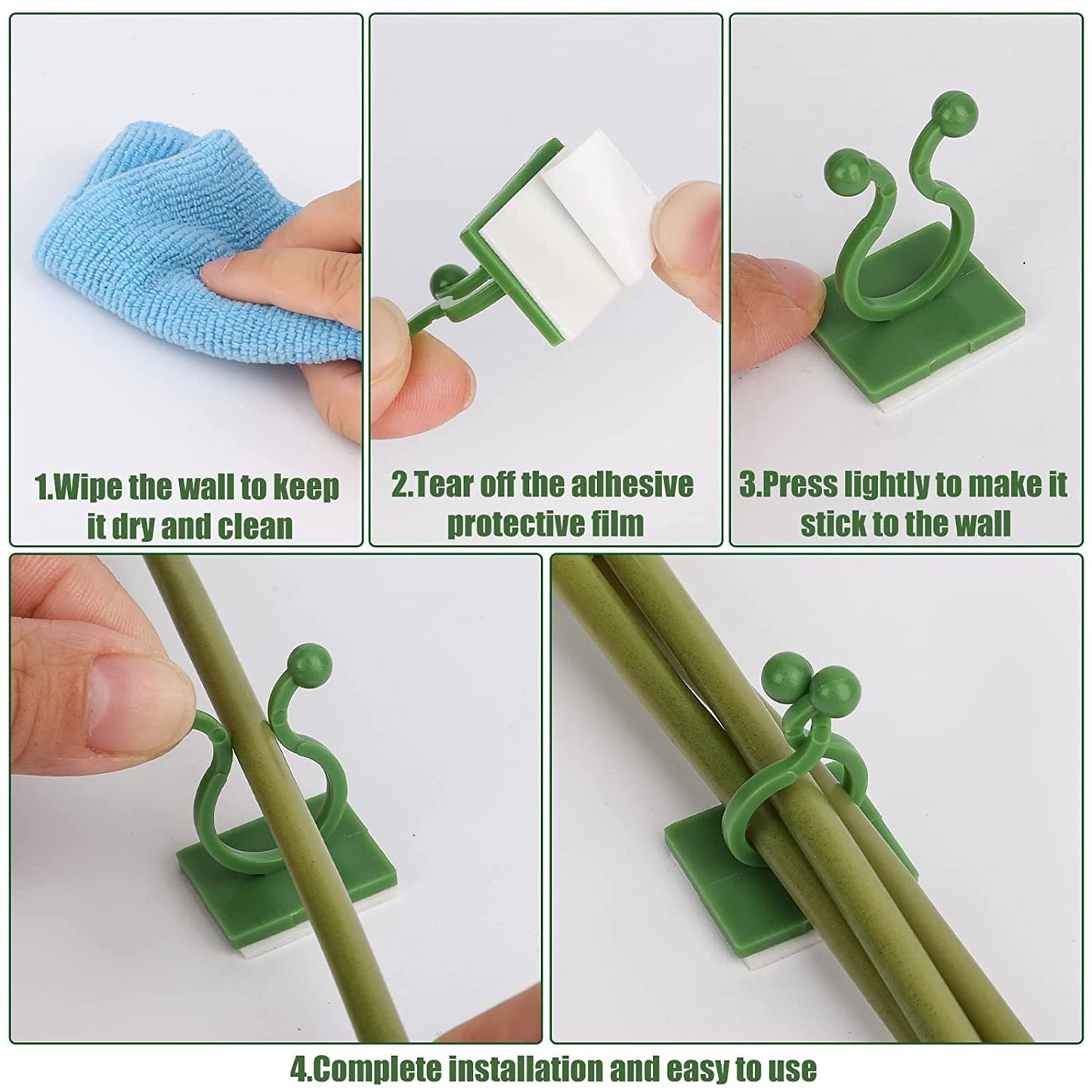 1.Wipe the wall to keep it dry and clean

2.Tear off the adhesive protective film

3.Press lightly to make it stick to the wall

4.Complete installation and easy to use