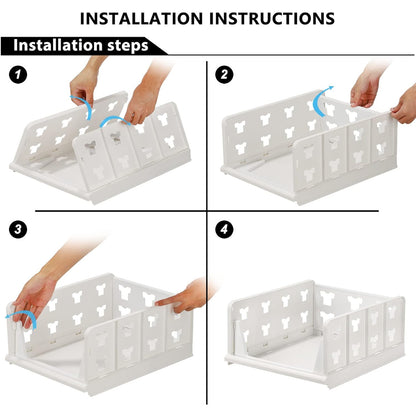 INSTALLATION INSTRUCTIONS

Installation steps

1

2

3

4