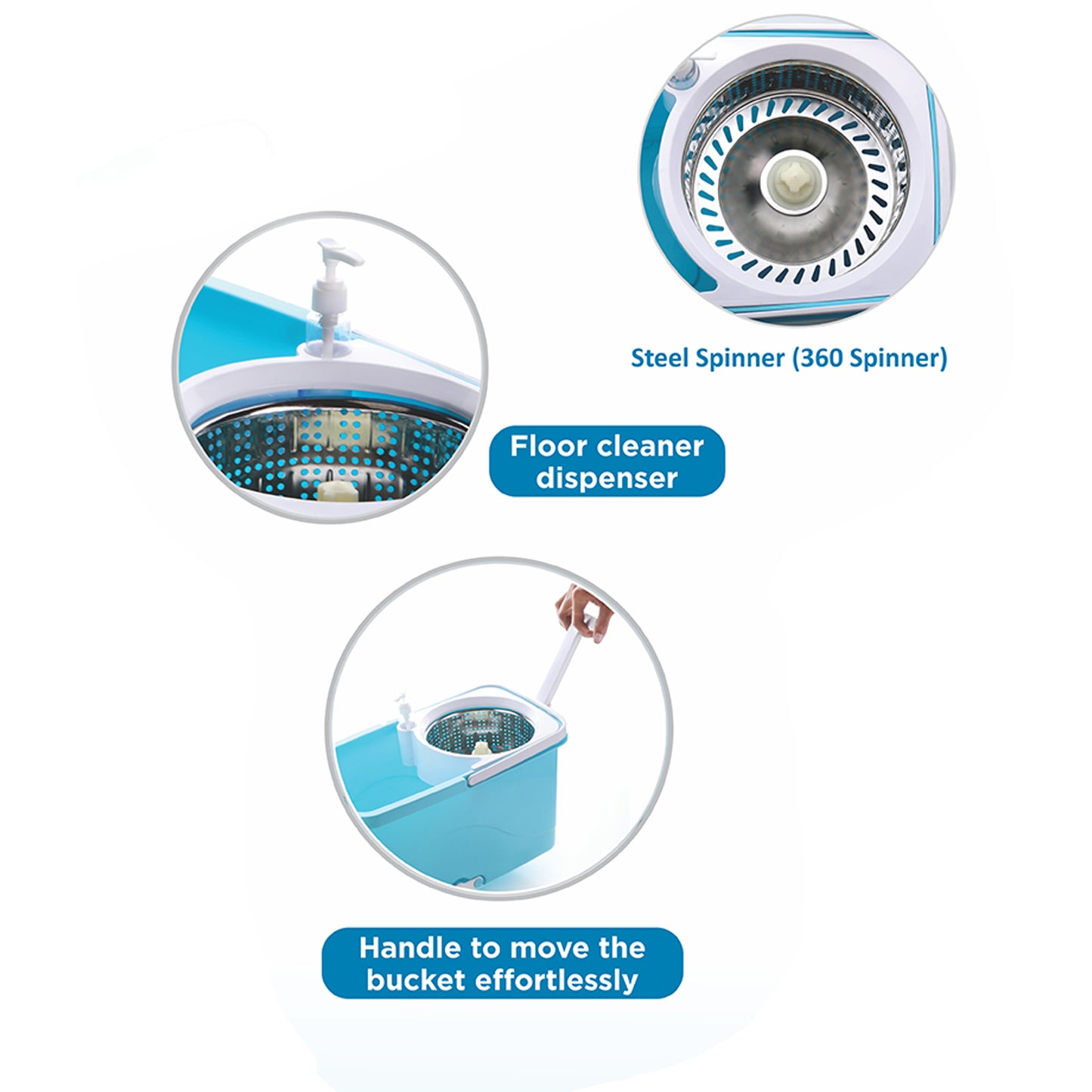 Steel Spinner (360 Spinner)

Floor cleaner dispenser

Handle to move the bucket effortlessly