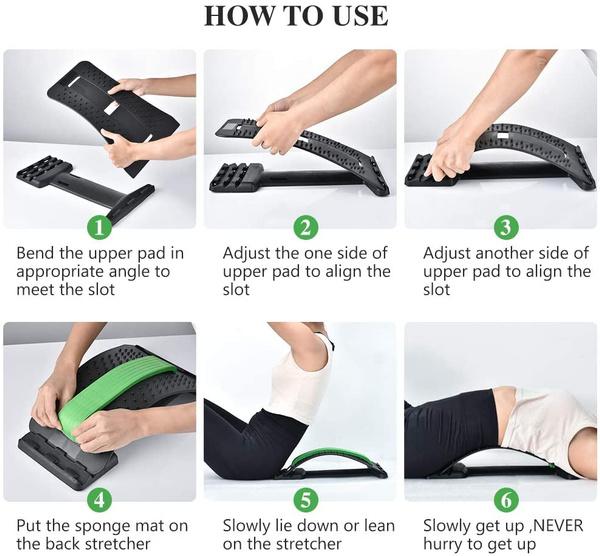 HOW TO USE

1
Bend the upper pad in appropriate angle to meet the slot

2
Adjust the one side of upper pad to align the slot

3
Adjust another side of upper pad to align the slot

4
Put the sponge mat on the back stretcher

5
Slowly lie down or lean on the stretcher

6
Slowly get up ,NEVER hurry to get up