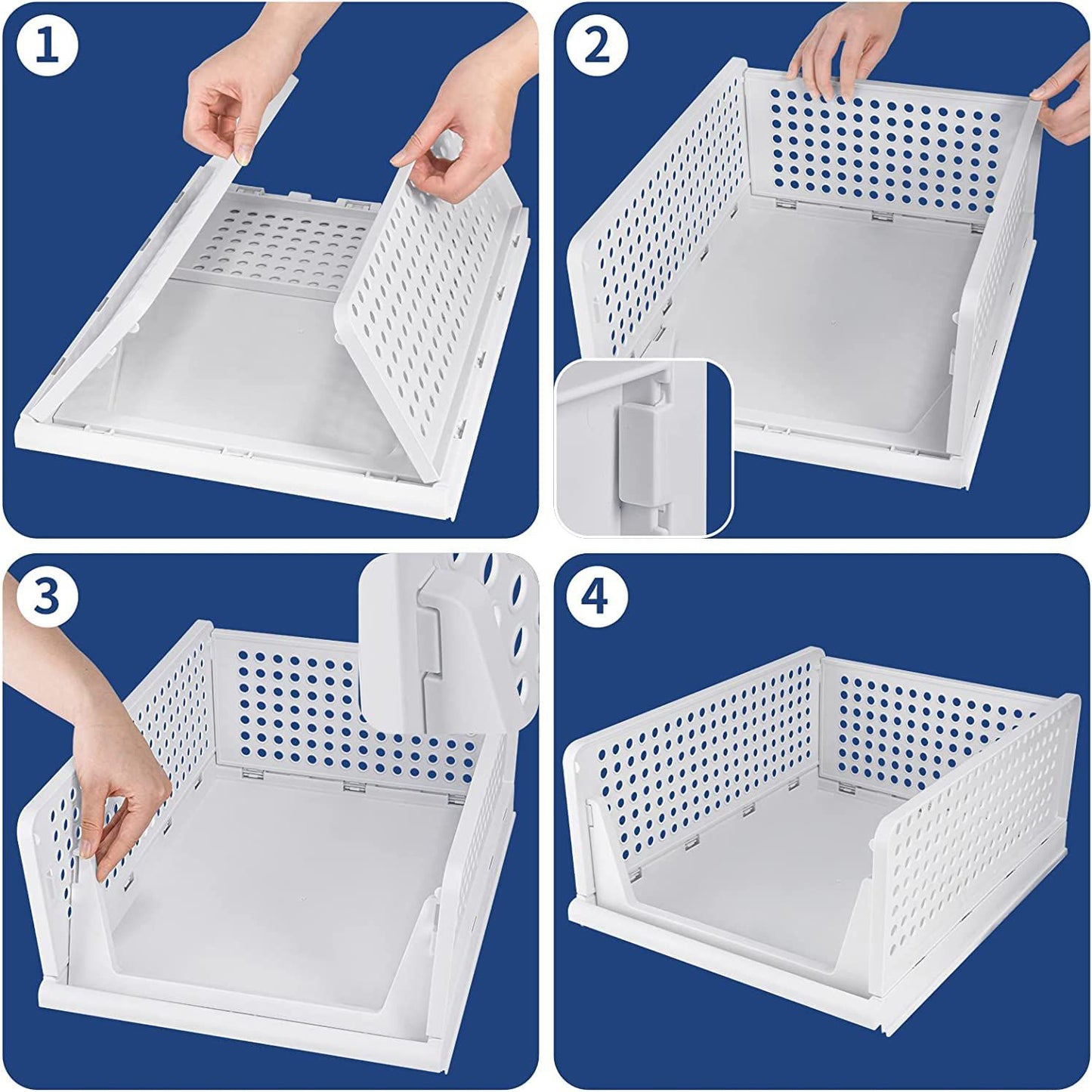 1

2

3

4