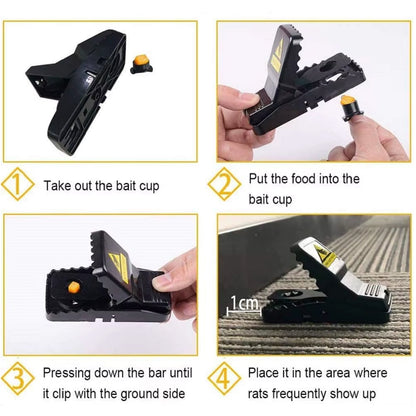 1 Take out the bait cup

2 Put the food into the bait cup

1cm

3 Pressing down the bar until it clip with the ground side

4 Place it in the area where rats frequently show up